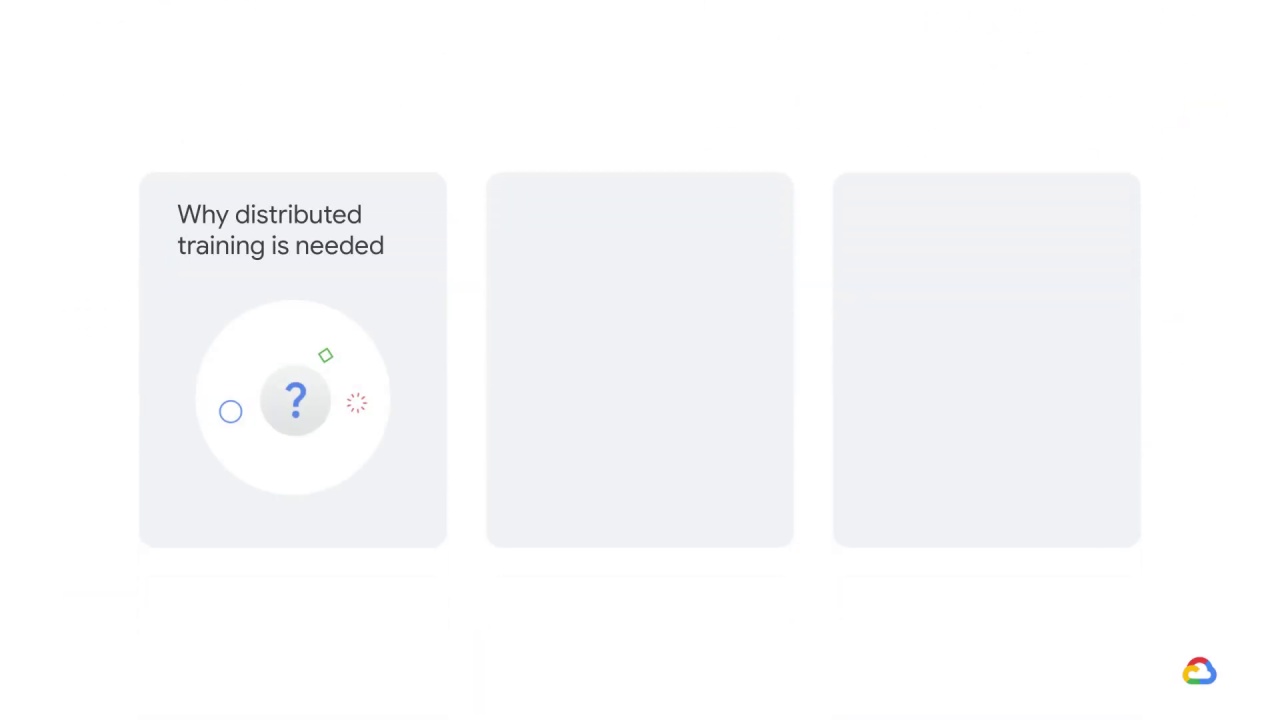 Why distributed training is needed

?