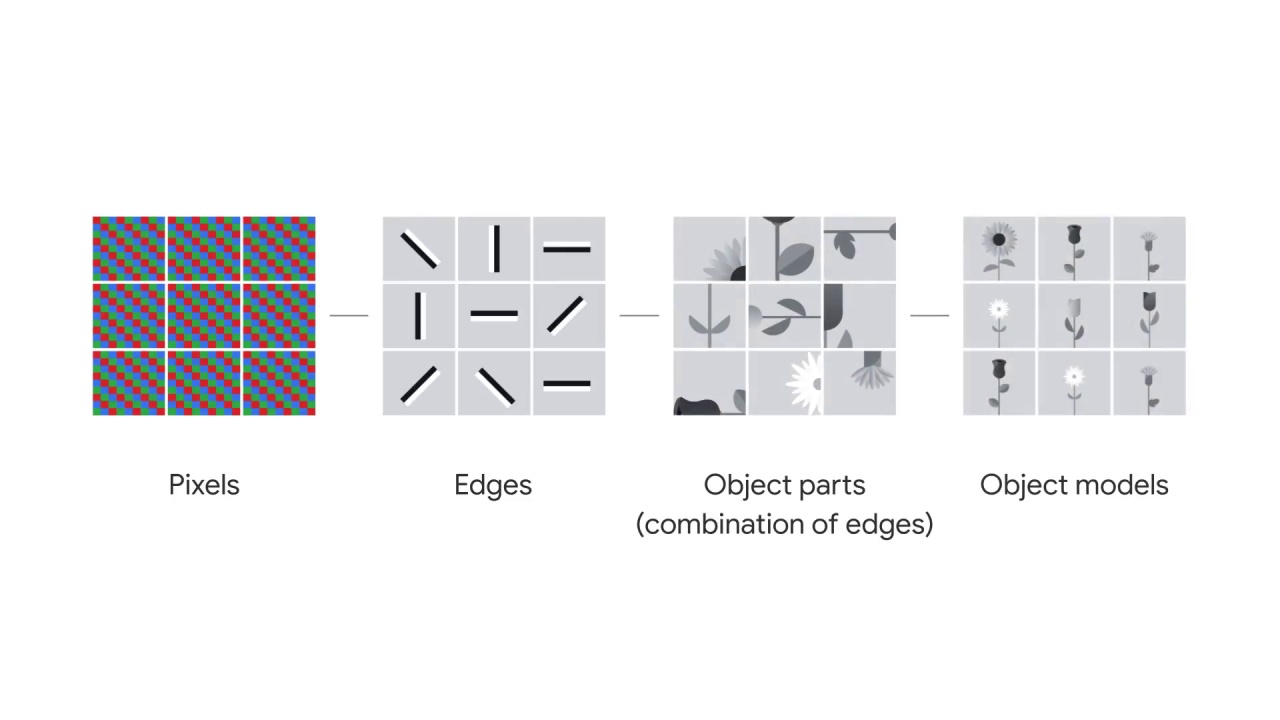 Pixels

Edges

Object parts
(combination of edges)

Object models